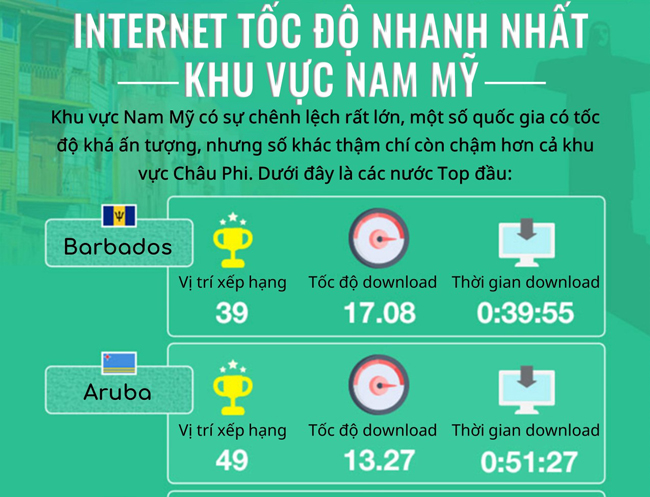 INTERNET TỐC ĐỘ NHANH NHẤT
KHU VỰC NAM MỸ

Khu vực Nam Mỹ có sự chênh lệch rất lớn, một số quốc gia có tốc độ khá ấn tượng, nhưng số khác thậm chí còn chậm hơn cả khu vực Châu Phi. Dưới đây là các nước Top đầu:

Barbados

Vị trí xếp hạng
39

Tốc độ download
17.08

Thời gian download
0:39:55

Aruba

Vị trí xếp hạng
49

Tốc độ download
13.27

Thời gian download
0:51:27